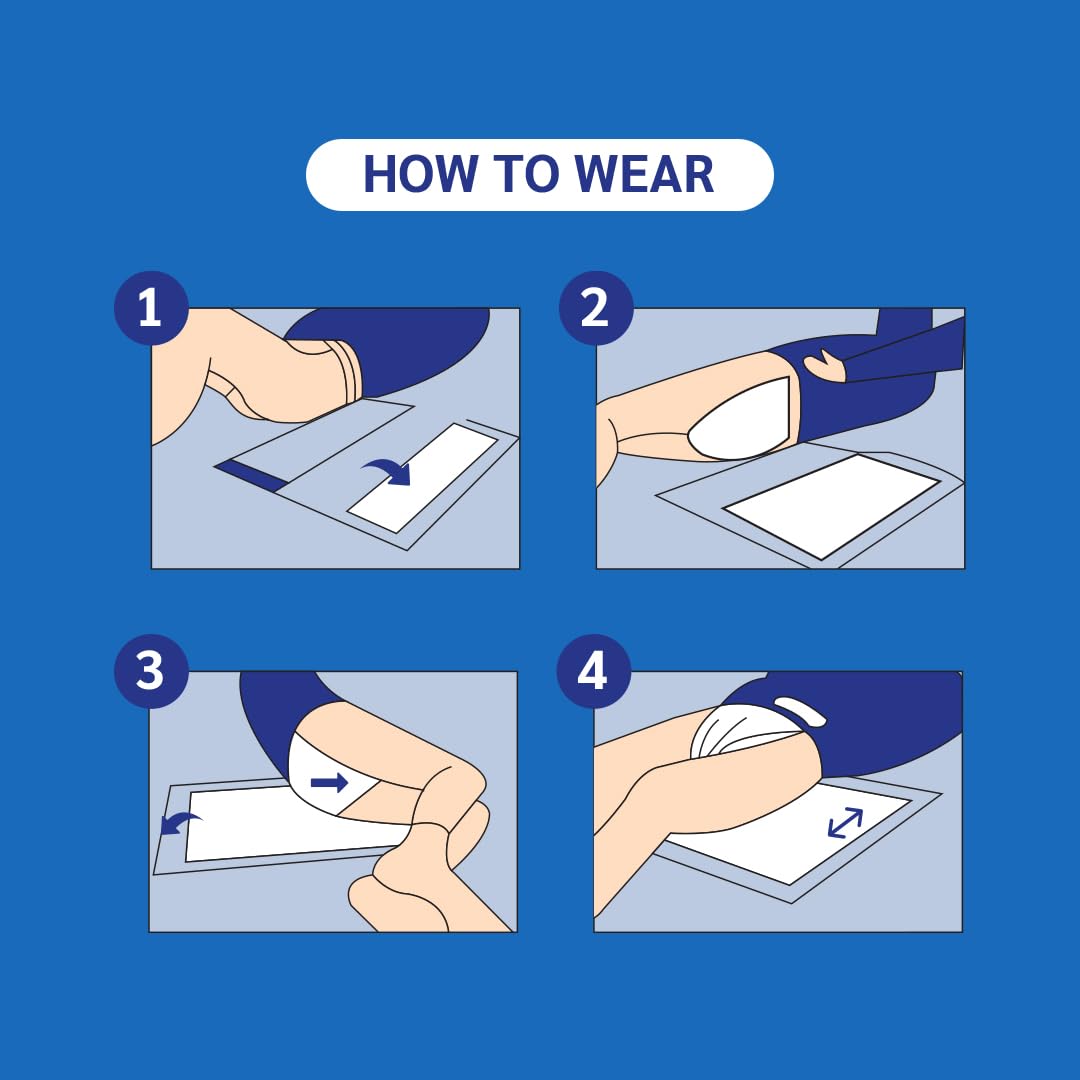 HOW TO WEAR

1

2

3

4