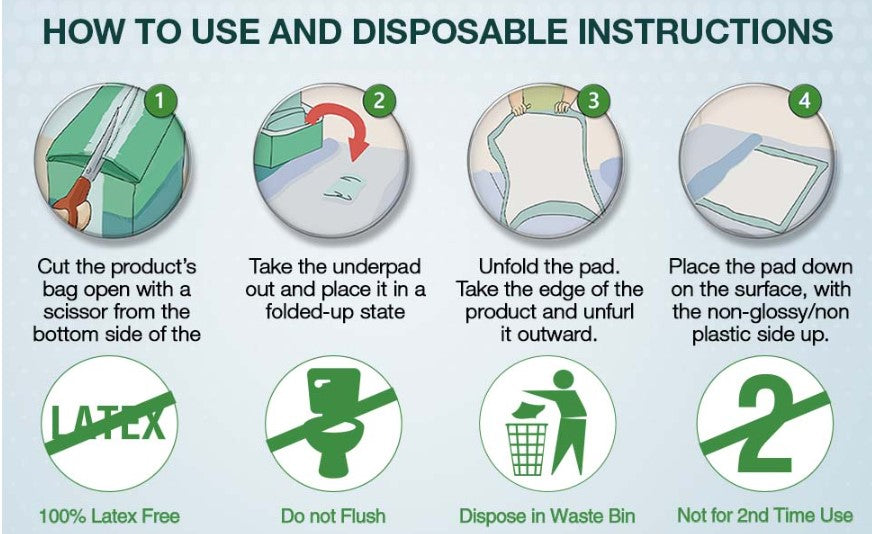 HOW TO USE AND DISPOSABLE INSTRUCTIONS

1

Cut the product's bag open with a scissor from the bottom side of the

2

Take the underpad out and place it in a folded-up state

3

Unfold the pad. Take the edge of the product and unfurl it outward.

4

Place the pad down on the surface, with the non-glossy/non plastic side up.

LATEX

100% Latex Free

Do not Flush

Dispose in Waste Bin

2

Not for 2nd Time Use